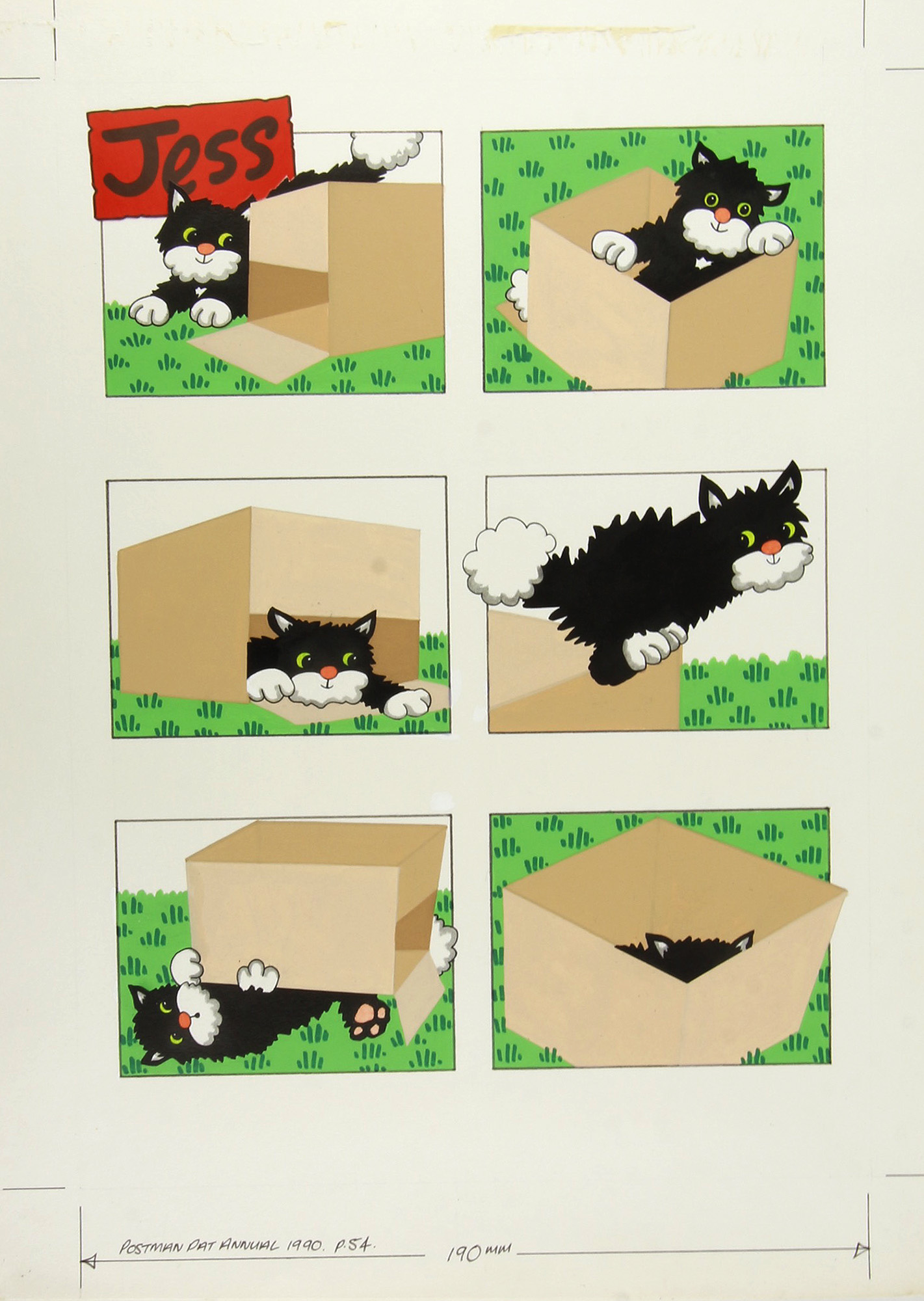 Jess

POSTMAN PAT ANNUAL 1990. P.54.

190 MM